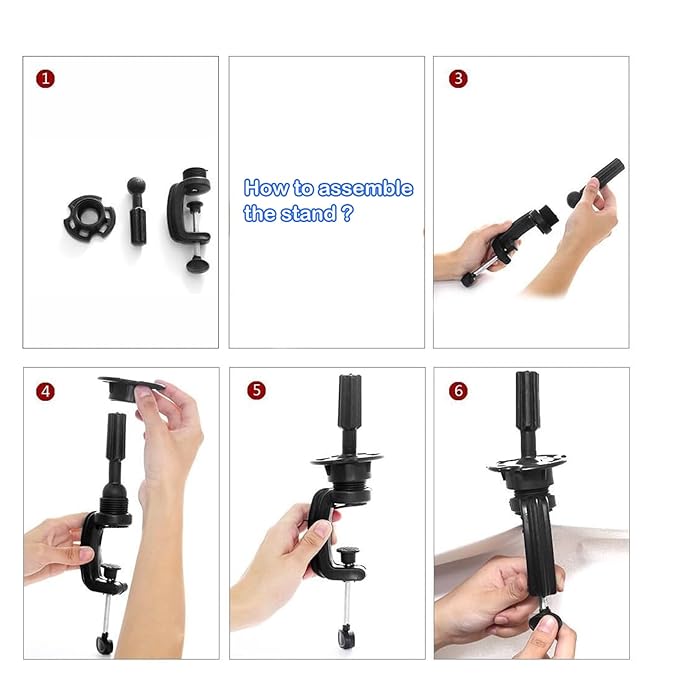 1

How to assemble the stand ?

3

4

5

6