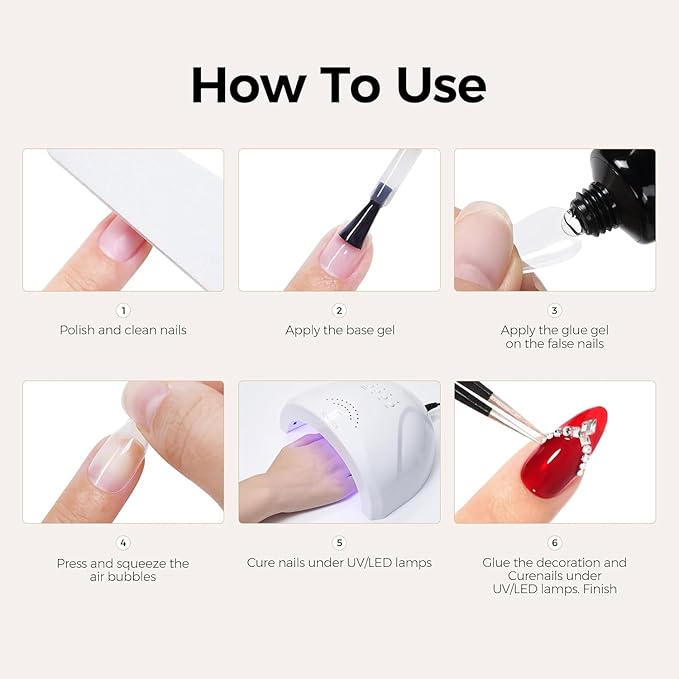 How To Use

1
Polish and clean nails

2
Apply the base gel

3
Apply the glue gel on the false nails

4
Press and squeeze the air bubbles

5
Cure nails under UV/LED lamps

6
Glue the decoration and Curenails under UV/LED lamps. Finish