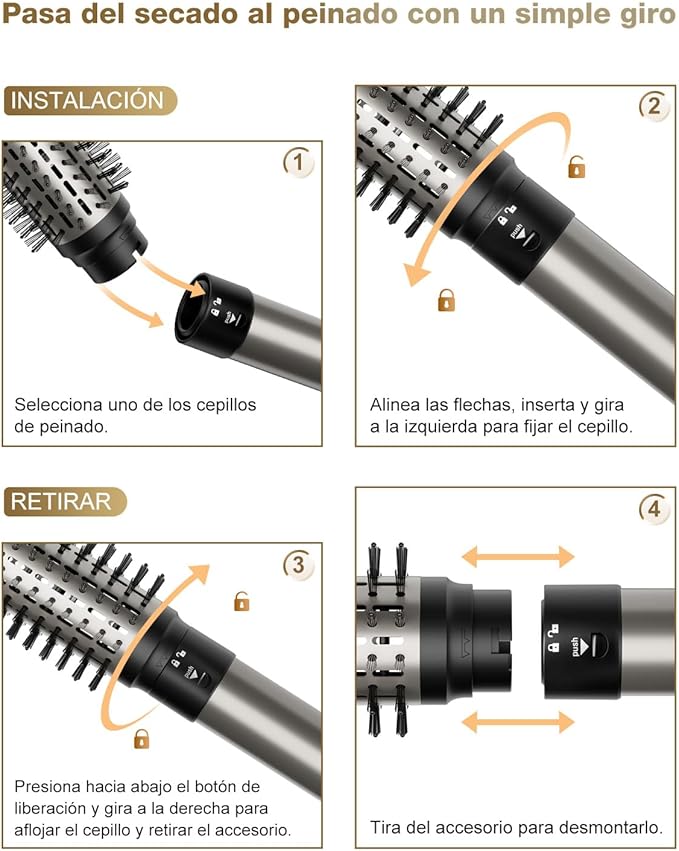 Pasa del secado al peinado con un simple giro

INSTALACIÓN

1

push

Selecciona uno de los cepillos de peinado.

2

push

Alinea las flechas, inserta y gira a la izquierda para fijar el cepillo.

RETIRAR

3

push

Presiona hacia abajo el botón de liberación y gira a la derecha para aflojar el cepillo y retirar el accesorio.

4

push

Tira del accesorio para desmontarlo.