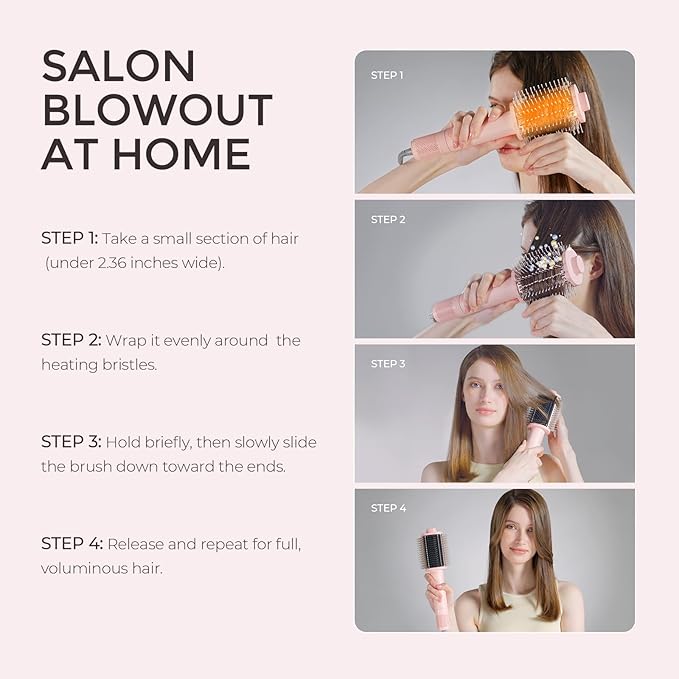 SALON BLOWOUT AT HOME

STEP 1: Take a small section of hair (under 2.36 inches wide).

STEP 2: Wrap it evenly around the heating bristles.

STEP 3: Hold briefly, then slowly slide the brush down toward the ends.

STEP 4: Release and repeat for full, voluminous hair.

STEP 1

STEP 2

STEP 3

STEP 4