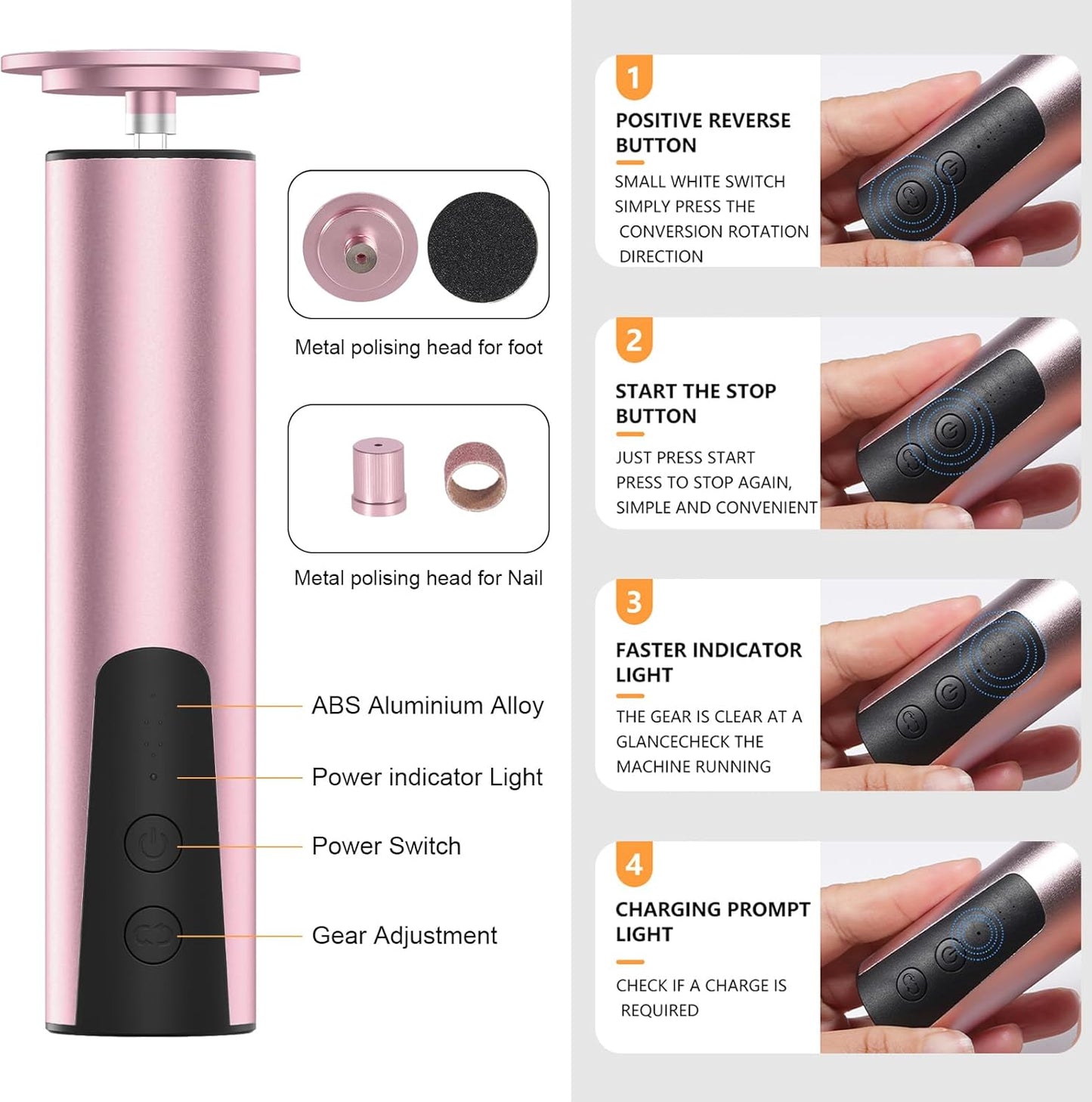 Metal polising head for foot

Metal polising head for Nail

ABS Aluminium Alloy

Power indicator Light

Power Switch

Gear Adjustment

1

POSITIVE REVERSE BUTTON

SMALL WHITE SWITCH SIMPLY PRESS THE CONVERSION ROTATION DIRECTION

2

START THE STOP BUTTON

JUST PRESS START PRESS TO STOP AGAIN, SIMPLE AND CONVENIENT

3

FASTER INDICATOR LIGHT

THE GEAR IS CLEAR AT A GLANCECHECK THE MACHINE RUNNING

4

CHARGING PROMPT LIGHT

CHECK IF A CHARGE IS REQUIRED