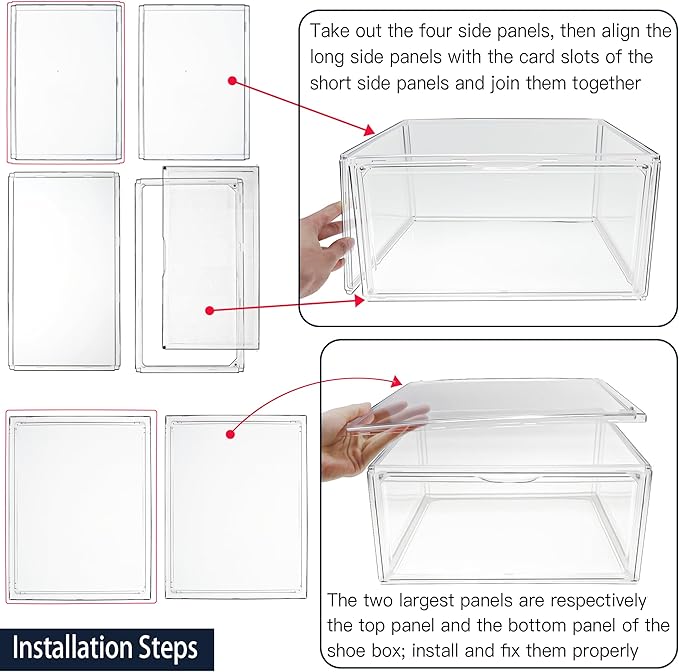 Take out the four side panels, then align the long side panels with the card slots of the short side panels and join them together

The two largest panels are respectively the top panel and the bottom panel of the shoe box; install and fix them properly

Installation Steps