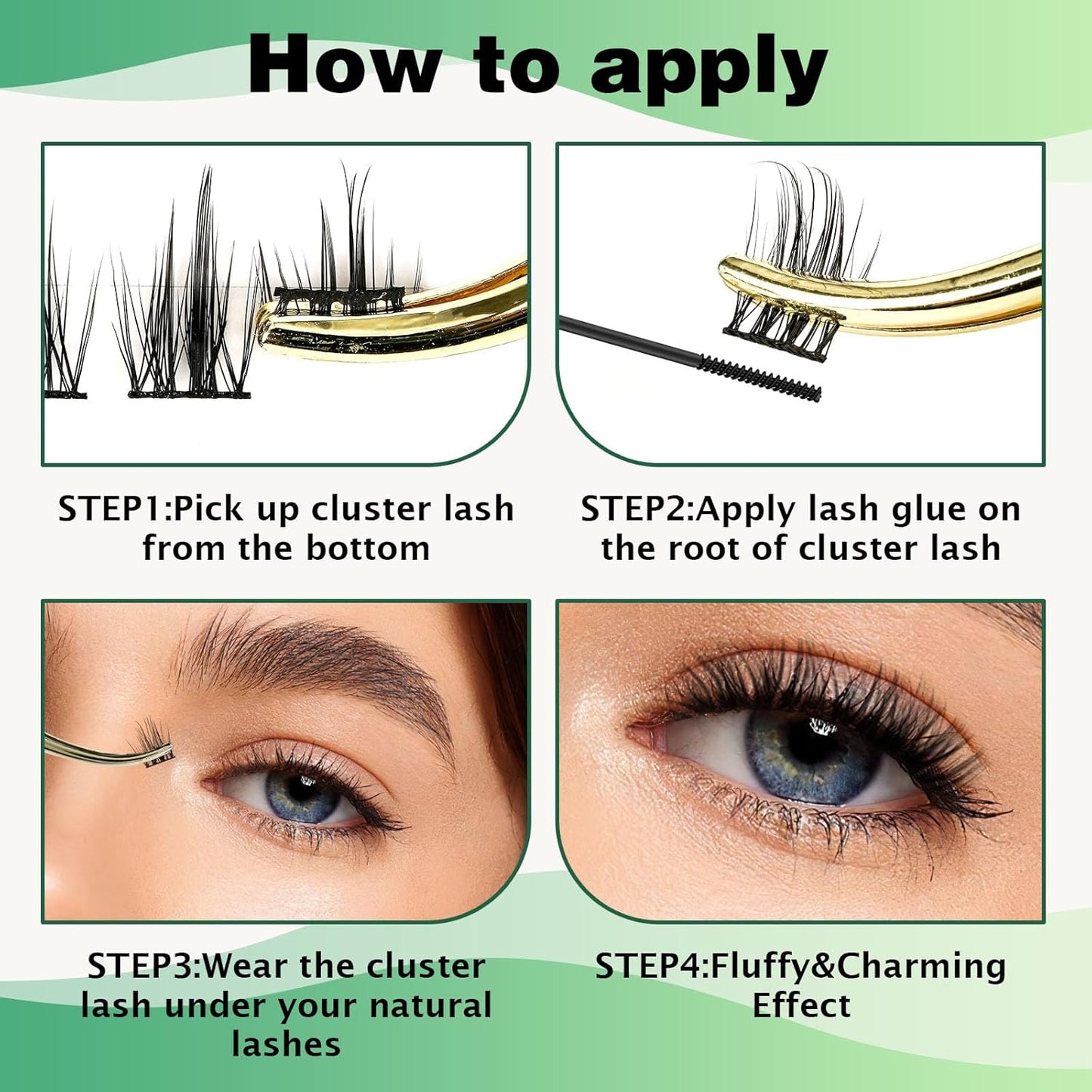 How to apply

STEP1:Pick up cluster lash from the bottom

STEP2:Apply lash glue on the root of cluster lash

STEP3:Wear the cluster lash under your natural lashes

STEP4:Fluffy&Charming Effect