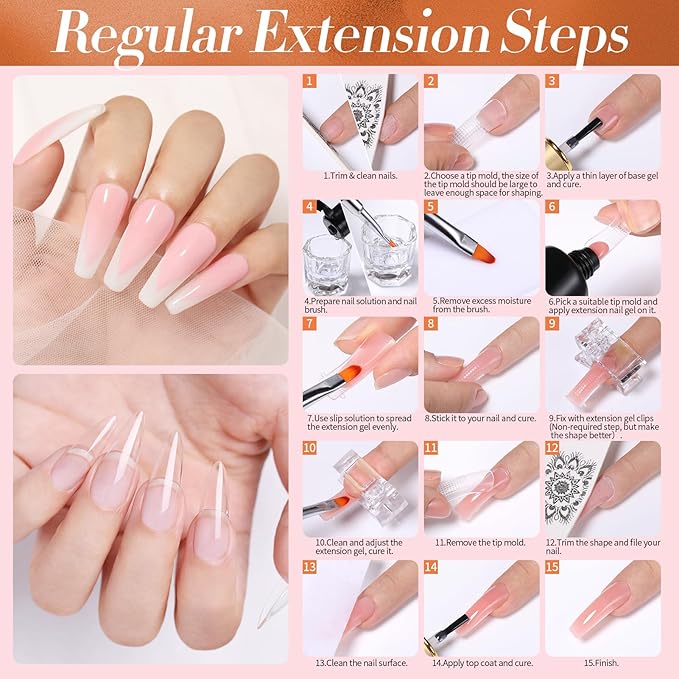 Regular Extension Steps

1

1.Trim & clean nails.

2

2.Choose a tip mold, the size of the tip mold should be large to leave enough space for shaping.

3

3.Apply a thin layer of base gel and cure.

4

4.Prepare nail solution and nail brush.

5

5.Remove excess moisture from the brush.

6

6.Pick a suitable tip mold and apply extension nail gel on it.

7

7.Use slip solution to spread the extension gel evenly.

8

8.Stick it to your nail and cure.

9

9.Fix with extension gel clips (Non-required step, but make the shape better)

10

10.Clean and adjust the extension gel, cure it.

11

11.Remove the tip mold.

12

12.Trim the shape and file your nail.

13

13.Clean the nail surface.

14

14.Apply top coat and cure.

15

15.Finish.