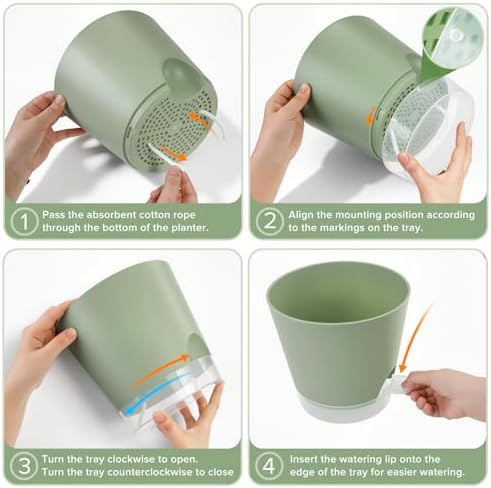 1 Pass the absorbent cotton rope through the bottom of the planter.

2 Align the mounting position according to the markings on the tray.

3 Turn the tray clockwise to open. Turn the tray counterclockwise to close

4 Insert the watering lip onto the edge of the tray for easier watering.