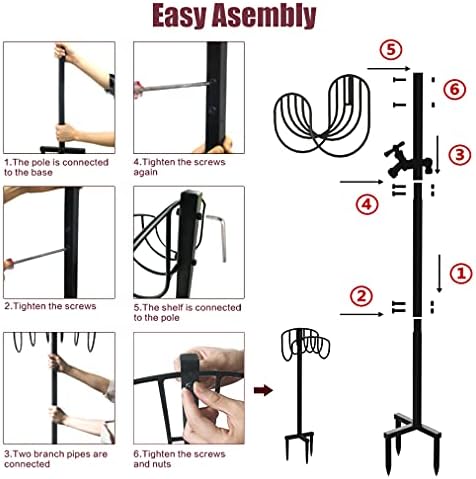 Easy Asembly

1.The pole is connected to the base

4.Tighten the screws again

2.Tighten the screws

5.The shelf is connected to the pole

3.Two branch pipes are connected

6.Tighten the screws and nuts

5

6

3

4

1

2