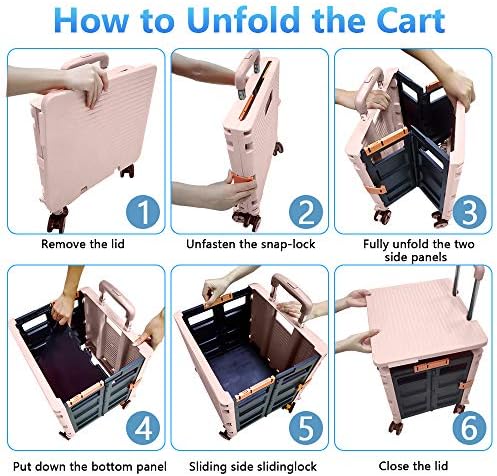 How to Unfold the Cart

1

Remove the lid

2

Unfasten the snap-lock

3

Fully unfold the two side panels

4

Put down the bottom panel

5

Sliding side slidinglock

6

Close the lid