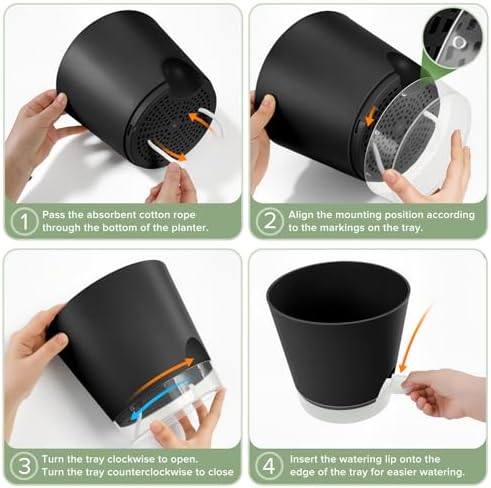 1 Pass the absorbent cotton rope through the bottom of the planter.

2 Align the mounting position according to the markings on the tray.

3 Turn the tray clockwise to open. Turn the tray counterclockwise to close

4 Insert the watering lip onto the edge of the tray for easier watering.