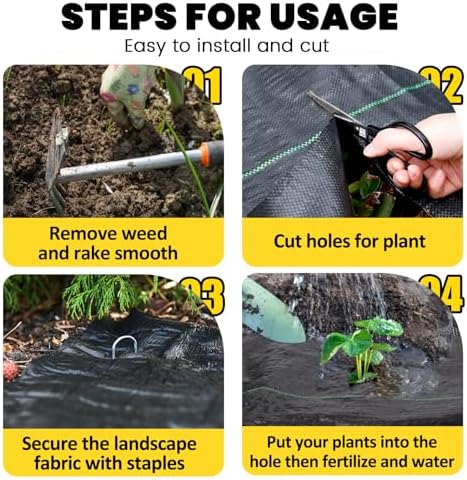 STEPS FOR USAGE
Easy to install and cut

01
Remove weed and rake smooth

02
Cut holes for plant

03
Secure the landscape fabric with staples

04
Put your plants into the hole then fertilize and water