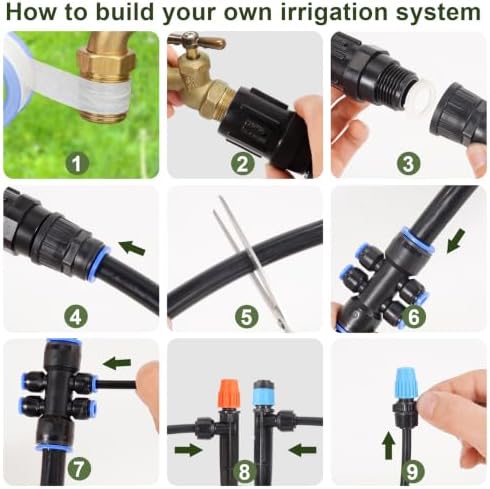 How to build your own irrigation system

1

2

3

4

5

6

7

8

9