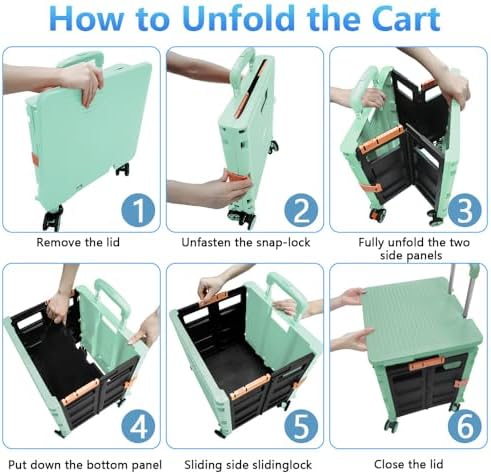 How to Unfold the Cart

1

Remove the lid

2

Unfasten the snap-lock

3

Fully unfold the two side panels

4

Put down the bottom panel

5

Sliding side slidinglock

6

Close the lid