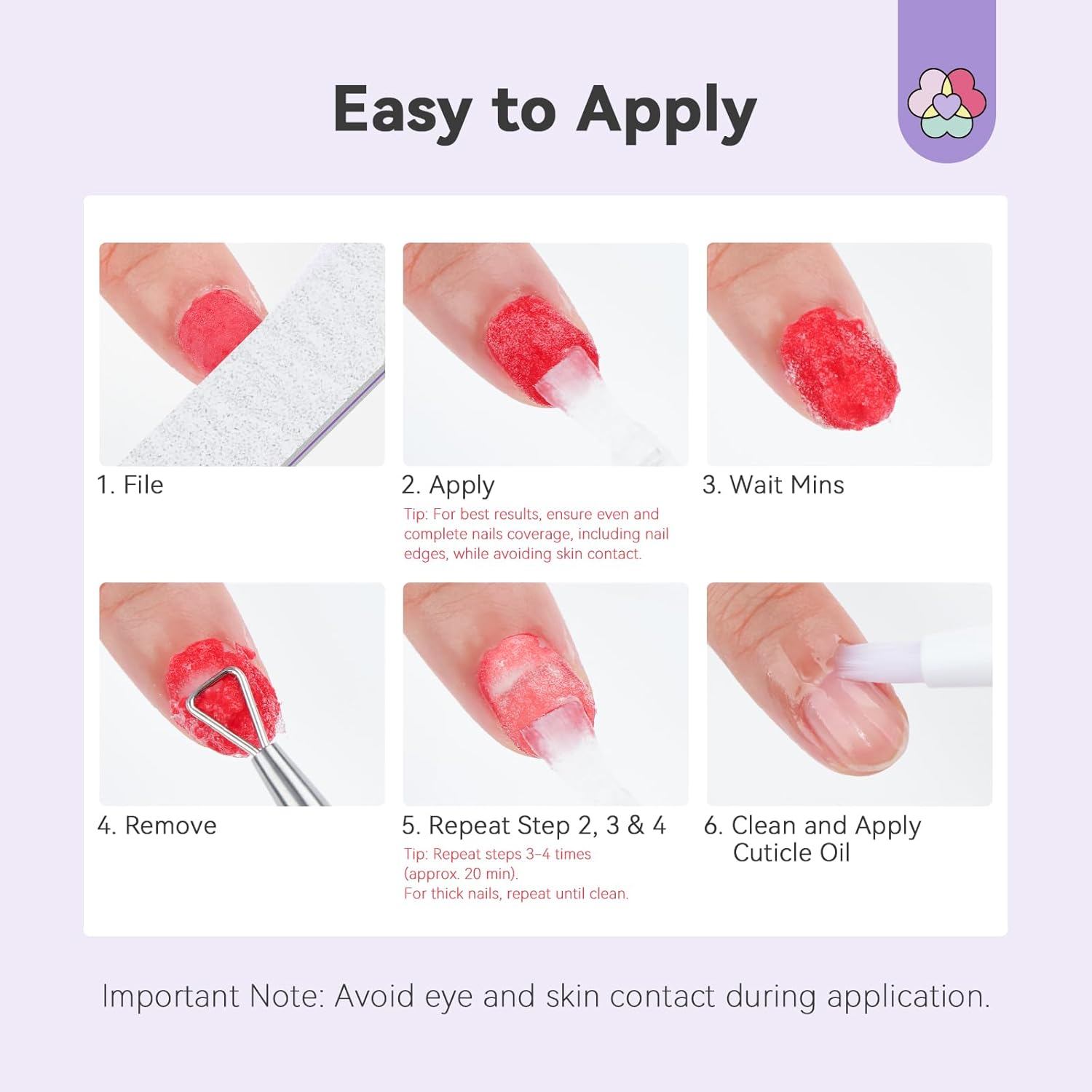 Easy to Apply

1. File

2. Apply

Tip: For best results, ensure even and complete nails coverage, including nail edges, while avoiding skin contact.

3. Wait Mins

4. Remove

5. Repeat Step 2, 3 & 4

Tip: Repeat steps 3-4 times (approx. 20 min). For thick nails, repeat until clean.

6. Clean and Apply Cuticle Oil

Important Note: Avoid eye and skin contact during application.