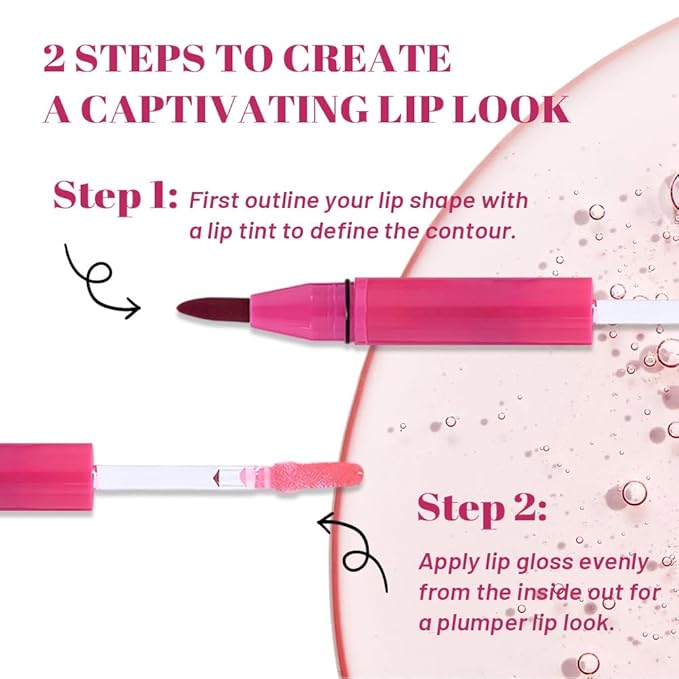 2 STEPS TO CREATE A CAPTIVATING LIP LOOK

Step 1: First outline your lip shape with a lip tint to define the contour.

Step 2:

Apply lip gloss evenly from the inside out for a plumper lip look.