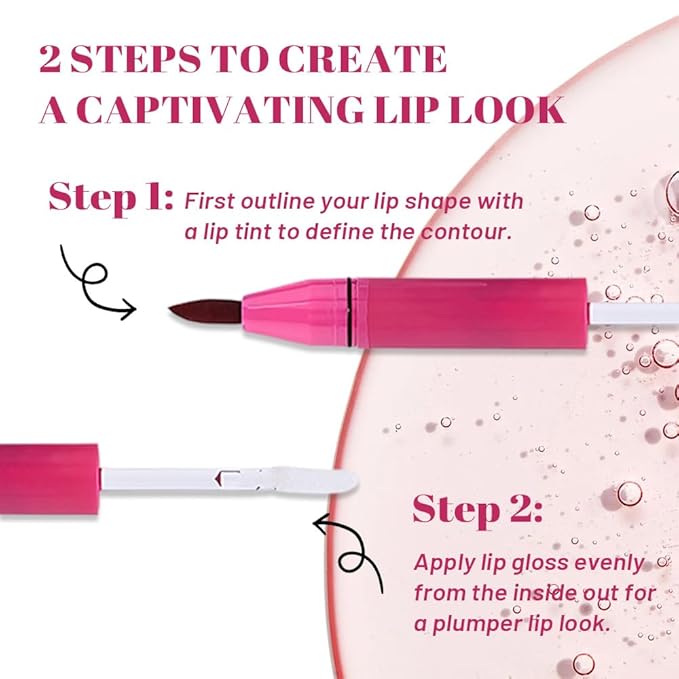 2 STEPS TO CREATE A CAPTIVATING LIP LOOK

Step 1: First outline your lip shape with a lip tint to define the contour.

Step 2:

Apply lip gloss evenly from the inside out for a plumper lip look.