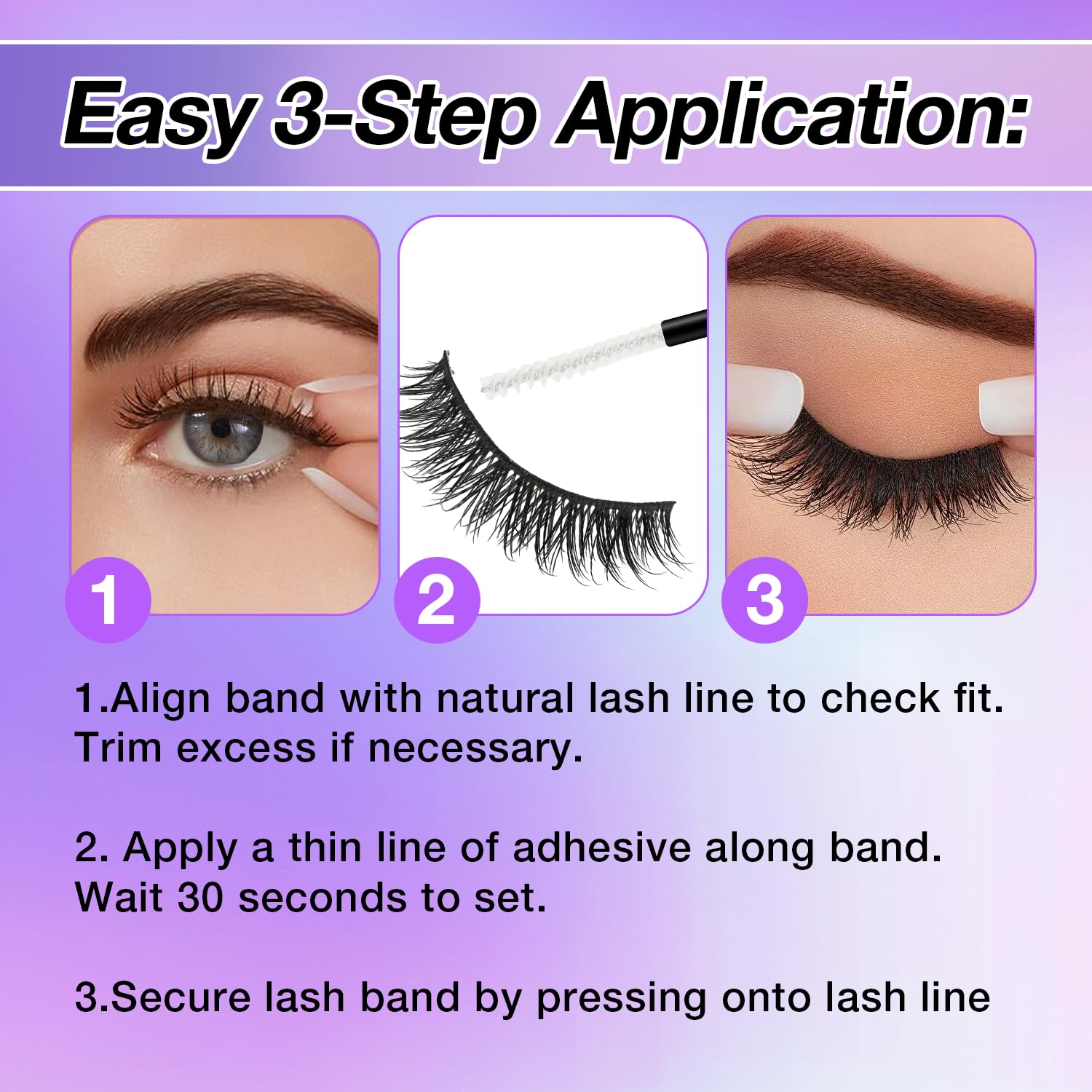 Easy 3-Step Application:

1

2

3

1.Align band with natural lash line to check fit. Trim excess if necessary.

2. Apply a thin line of adhesive along band. Wait 30 seconds to set.

3.Secure lash band by pressing onto lash line