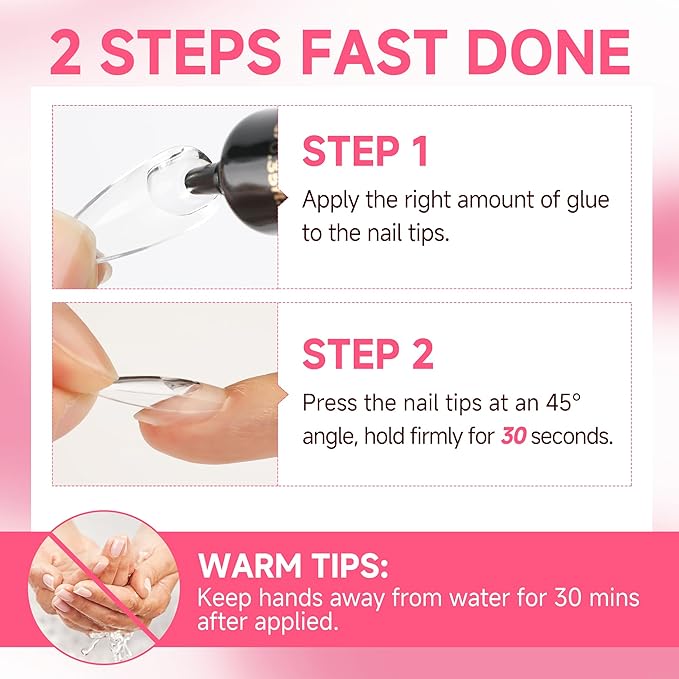 2 STEPS FAST DONE

STEP 1
Apply the right amount of glue to the nail tips.

STEP 2
Press the nail tips at an 45° angle, hold firmly for 30 seconds.

WARM TIPS:
Keep hands away from water for 30 mins after applied.