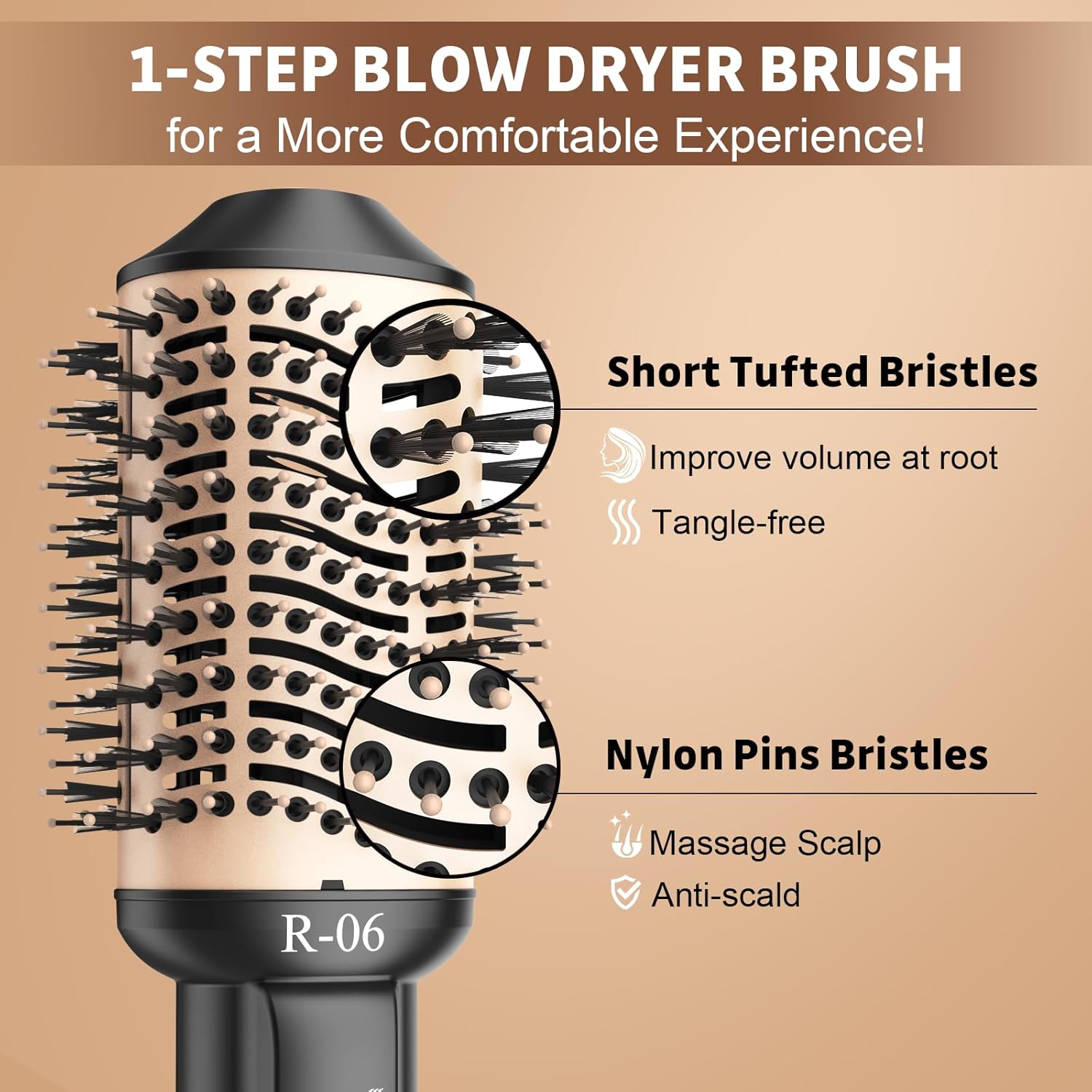 1-STEP BLOW DRYER BRUSH
for a More Comfortable Experience!

Short Tufted Bristles

Improve volume at root

Tangle-free

Nylon Pins Bristles

Massage Scalp

Anti-scald

R-06