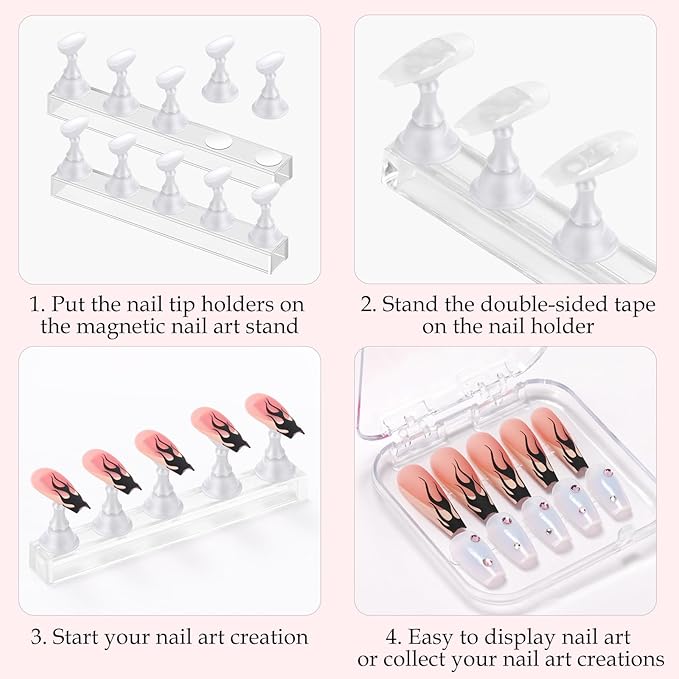 1. Put the nail tip holders on the magnetic nail art stand

2. Stand the double-sided tape on the nail holder

3. Start your nail art creation

4. Easy to display nail art or collect your nail art creations