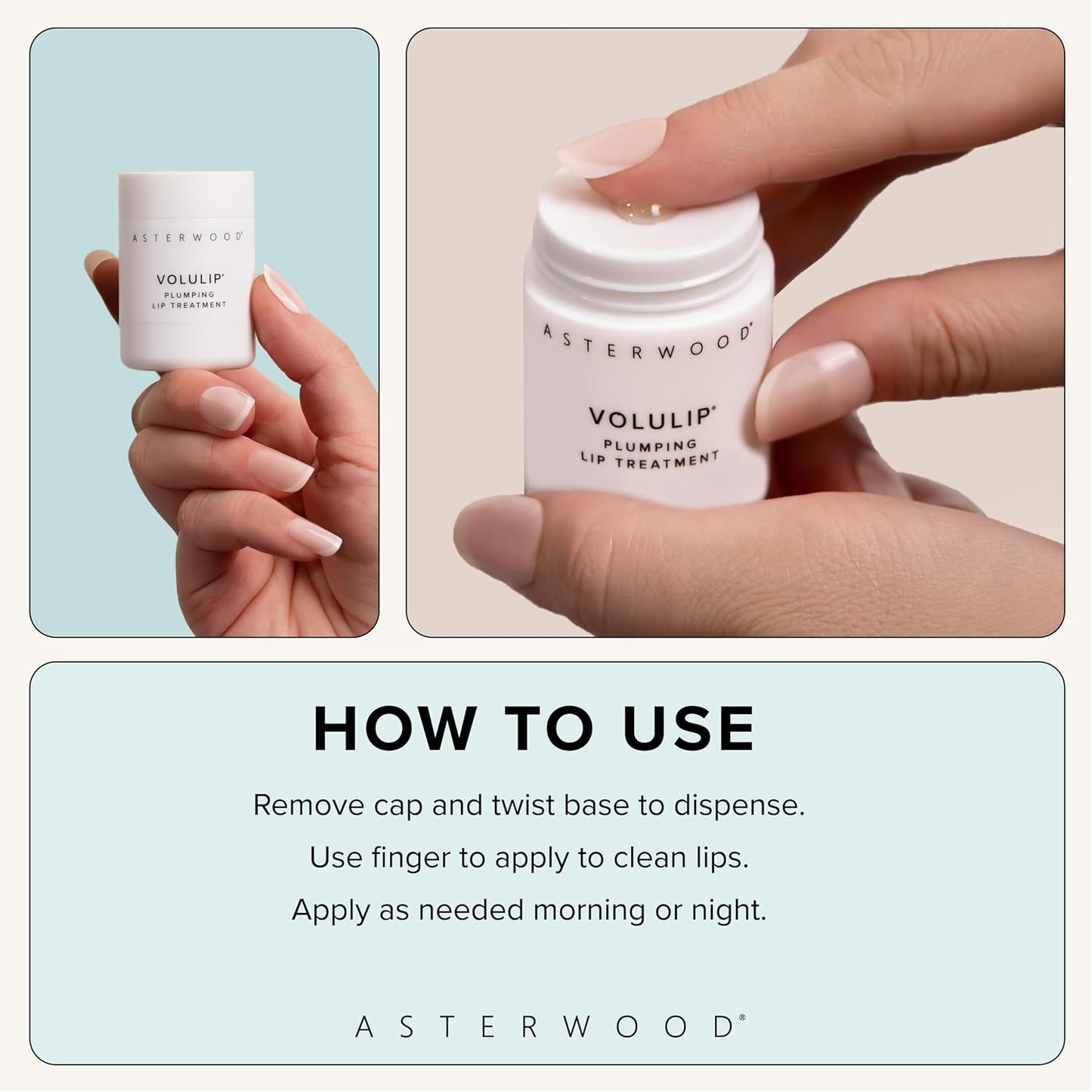 ASTERWOOD®

VOLULIP®
PLUMPING
LIP TREATMENT

ASTERWOOD®

VOLULIP®
PLUMPING
LIP TREATMENT

HOW TO USE

Remove cap and twist base to dispense.

Use finger to apply to clean lips.

Apply as needed morning or night.

ASTERWOOD®