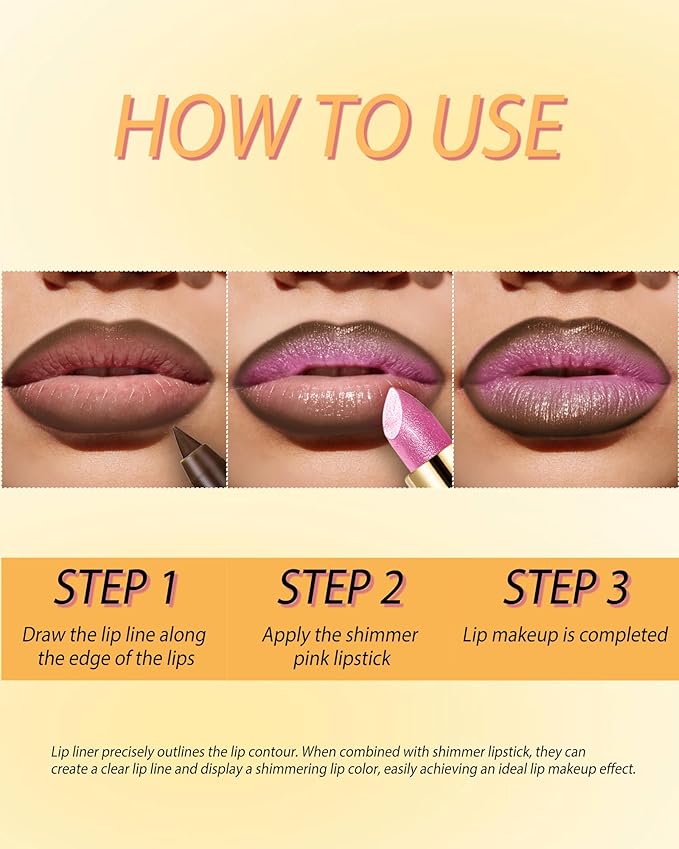 HOW TO USE

STEP 1
Draw the lip line along the edge of the lips

STEP 2
Apply the shimmer pink lipstick

STEP 3
Lip makeup is completed

Lip liner precisely outlines the lip contour. When combined with shimmer lipstick, they can create a clear lip line and display a shimmering lip color, easily achieving an ideal lip makeup effect.