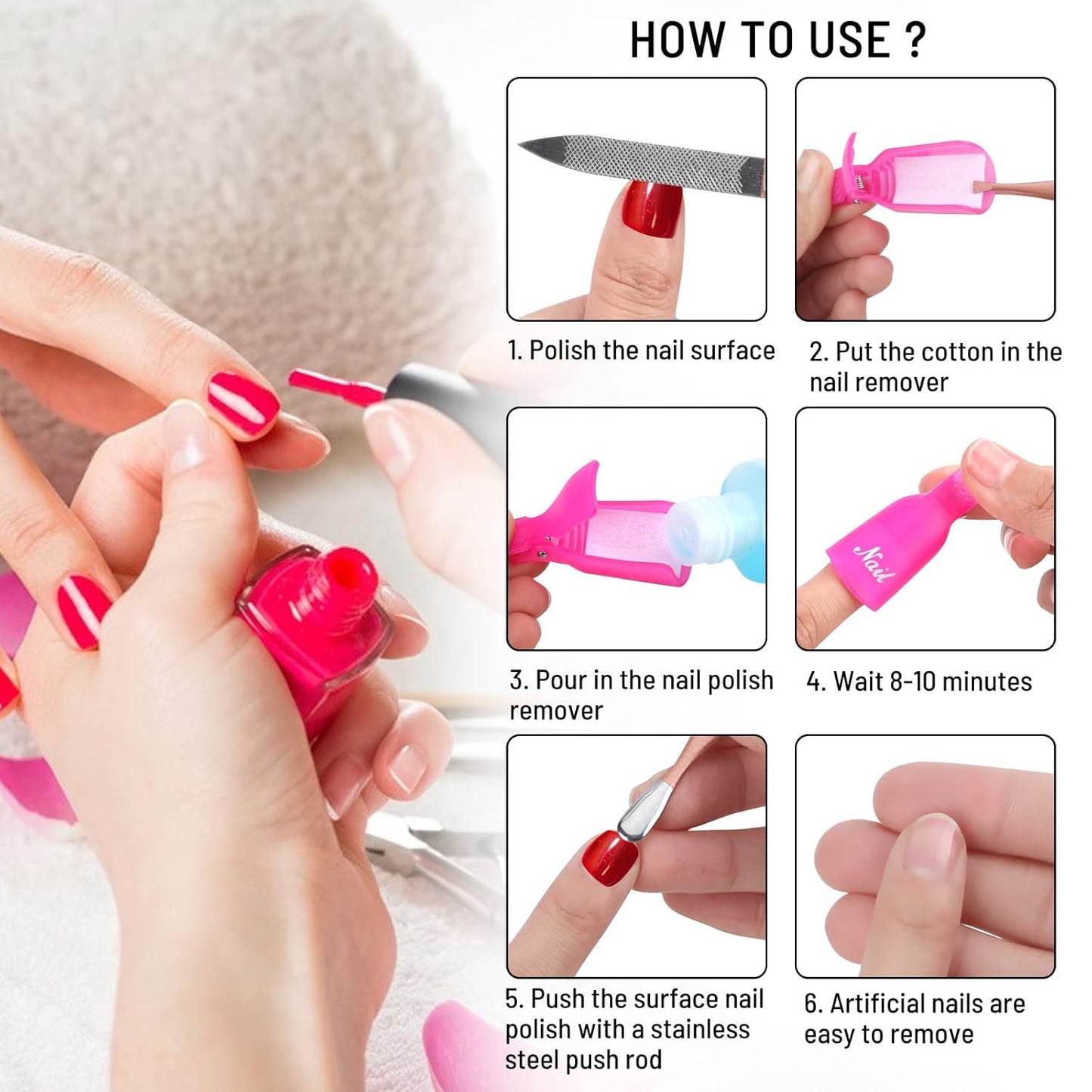 HOW TO USE ?

1. Polish the nail surface

2. Put the cotton in the nail remover

3. Pour in the nail polish remover

Nail

4. Wait 8-10 minutes

5. Push the surface nail polish with a stainless steel push rod

6. Artificial nails are easy to remove