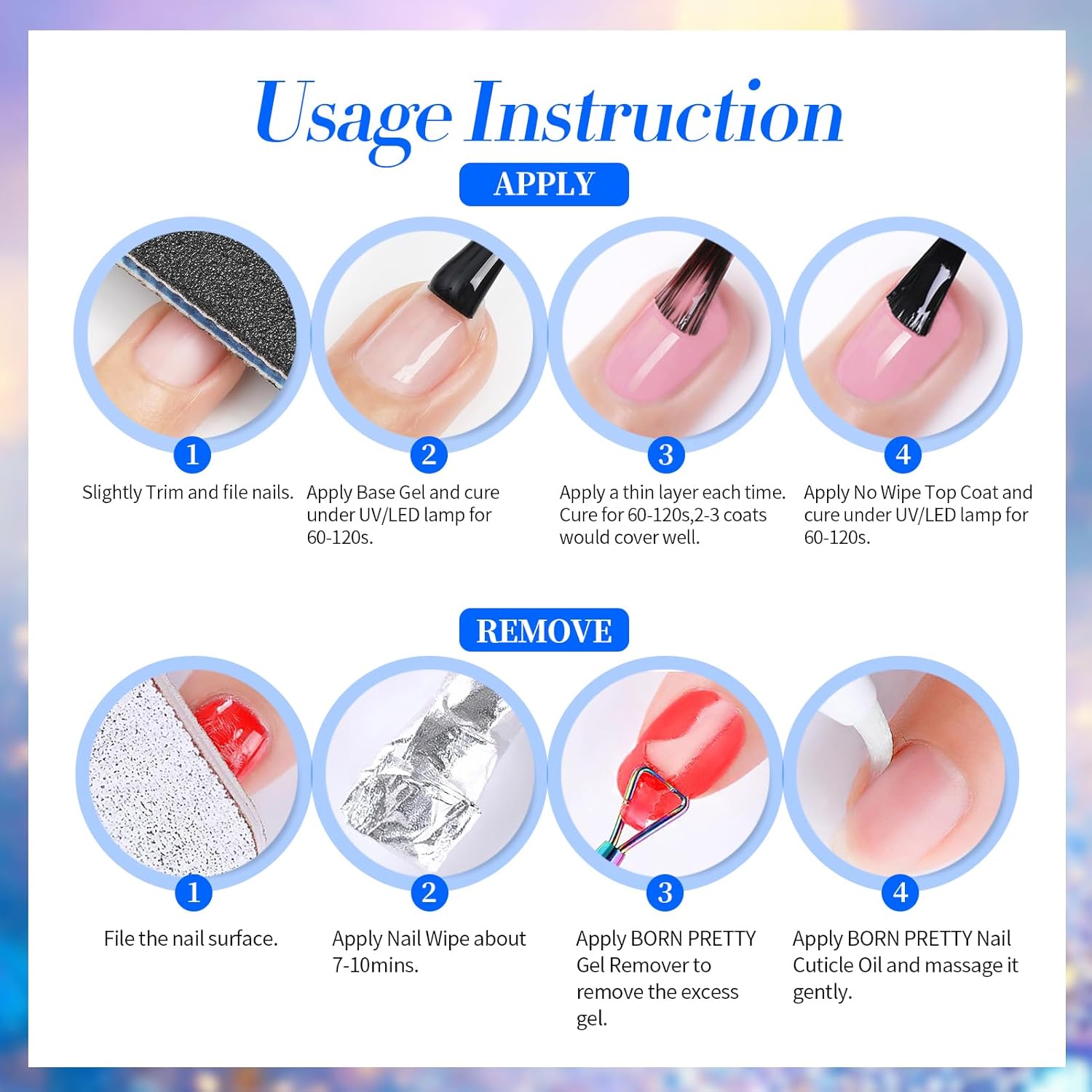 Usage Instruction

APPLY

1
Slightly Trim and file nails.

2
Apply Base Gel and cure under UV/LED lamp for 60-120s.

3
Apply a thin layer each time. Cure for 60-120s,2-3 coats would cover well.

4
Apply No Wipe Top Coat and cure under UV/LED lamp for 60-120s.

REMOVE

1
File the nail surface.

2
Apply Nail Wipe about 7-10mins.

3
Apply BORN PRETTY Gel Remover to remove the excess gel.

4
Apply BORN PRETTY Nail Cuticle Oil and massage it gently.