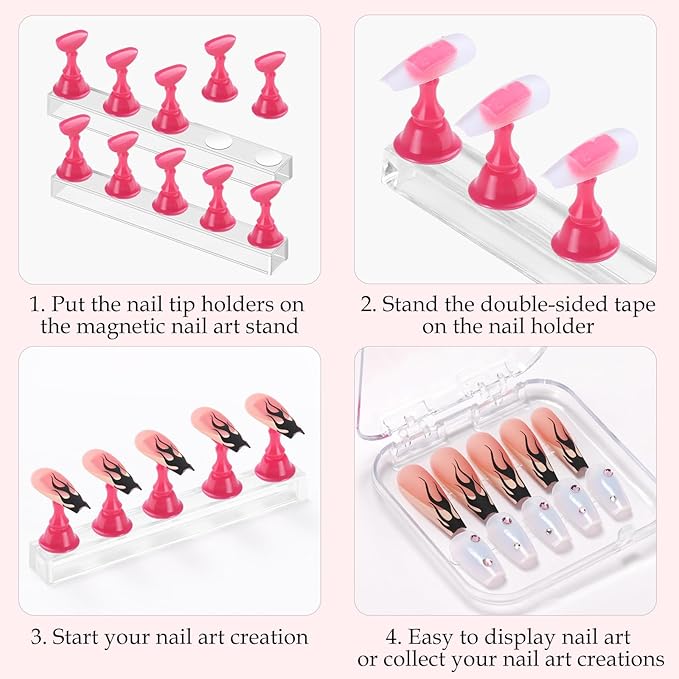 1. Put the nail tip holders on the magnetic nail art stand

2. Stand the double-sided tape on the nail holder

3. Start your nail art creation

4. Easy to display nail art or collect your nail art creations