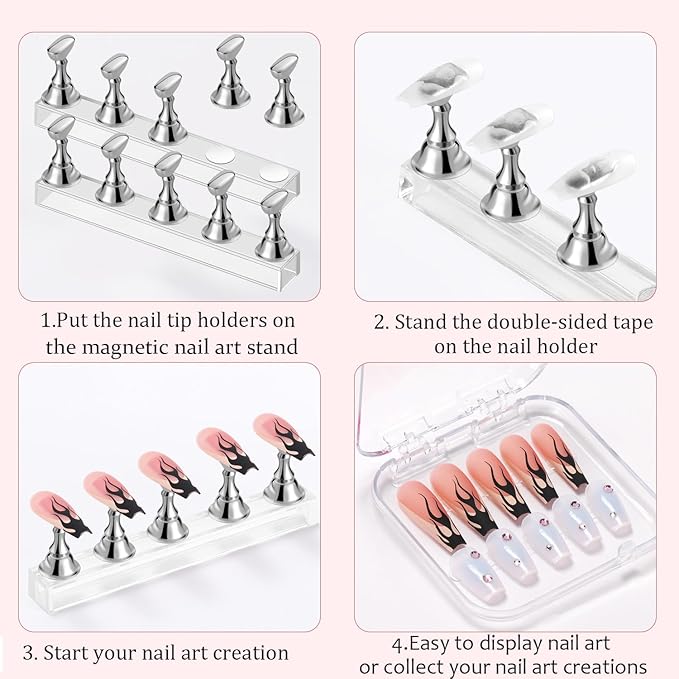 1.Put the nail tip holders on the magnetic nail art stand

2. Stand the double-sided tape on the nail holder

3. Start your nail art creation

4.Easy to display nail art or collect your nail art creations