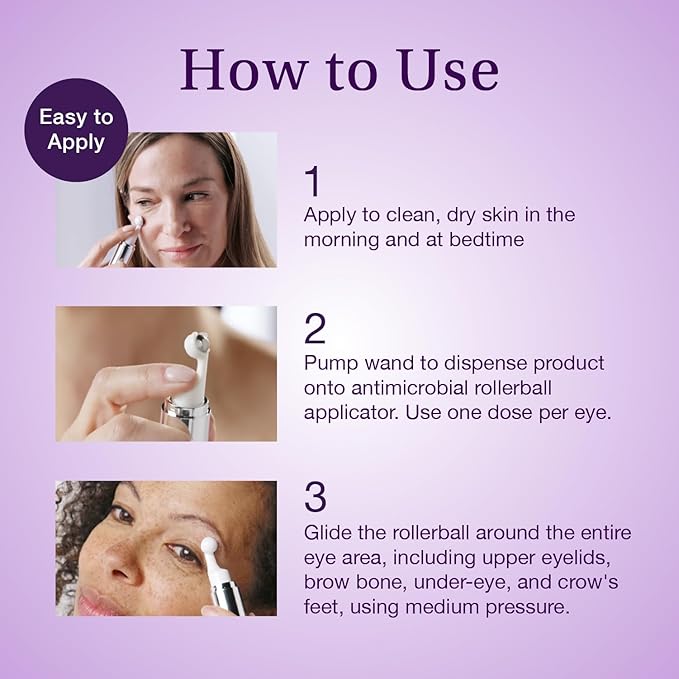 How to Use

Easy to Apply

1
Apply to clean, dry skin in the morning and at bedtime

2
Pump wand to dispense product onto antimicrobial rollerball applicator. Use one dose per eye.

3
Glide the rollerball around the entire eye area, including upper eyelids, brow bone, under-eye, and crow's feet, using medium pressure.