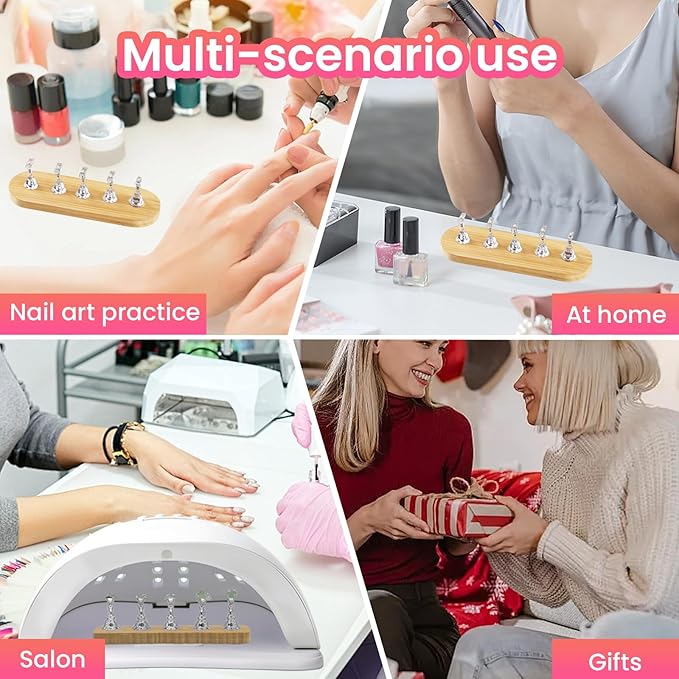 Multi-scenario use

Nail art practice

At home

Salon

Gifts