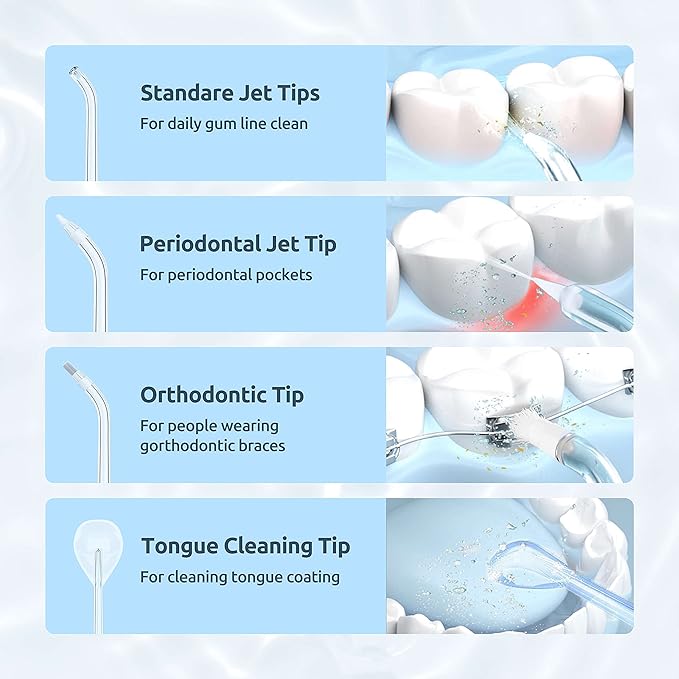 Standare Jet Tips
For daily gum line clean

Periodontal Jet Tip
For periodontal pockets

Orthodontic Tip
For people wearing gorthodontic braces

Tongue Cleaning Tip
For cleaning tongue coating