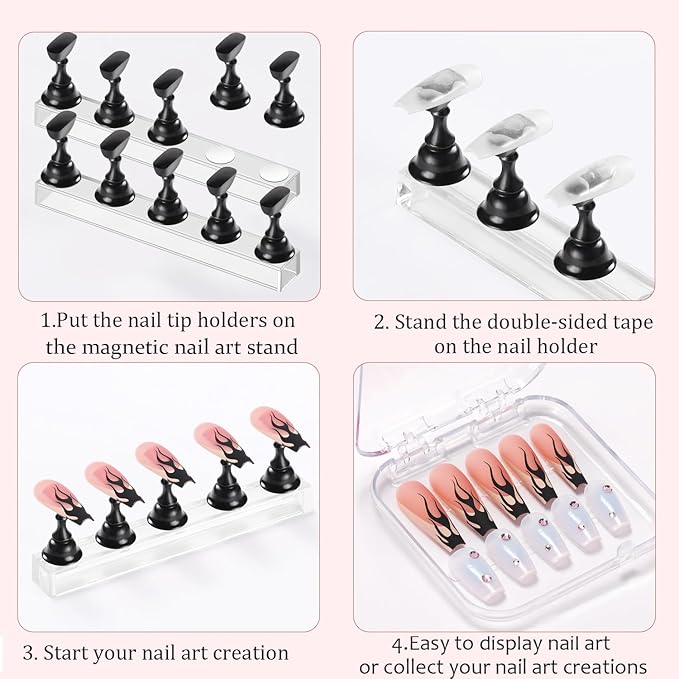 1.Put the nail tip holders on the magnetic nail art stand

2. Stand the double-sided tape on the nail holder

3. Start your nail art creation

4.Easy to display nail art or collect your nail art creations