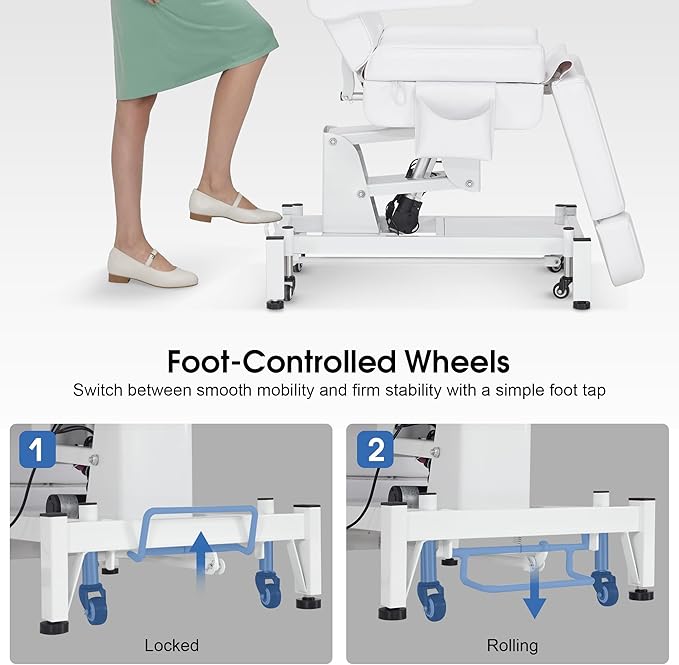 Foot-Controlled Wheels
Switch between smooth mobility and firm stability with a simple foot tap

1

Locked

2

Rolling