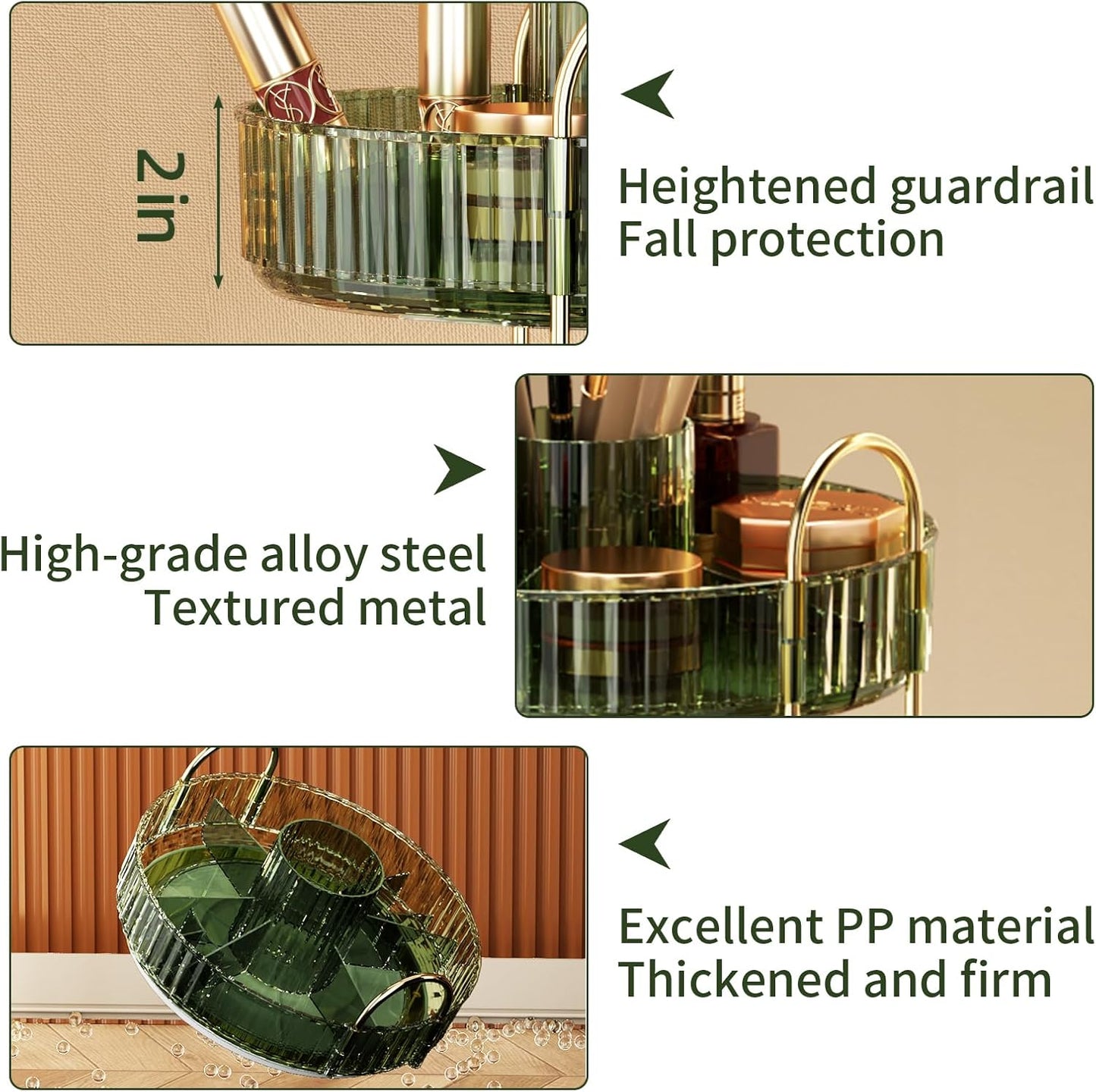 2in

Heightened guardrail
Fall protection

High-grade alloy steel
Textured metal

Excellent PP material
Thickened and firm