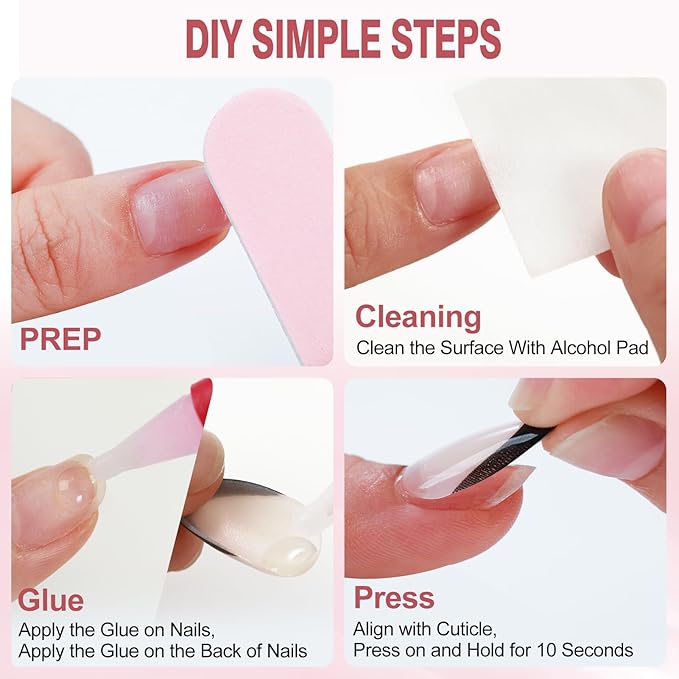 DIY SIMPLE STEPS

PREP

Cleaning
Clean the Surface With Alcohol Pad

Glue
Apply the Glue on Nails,
Apply the Glue on the Back of Nails

Press
Align with Cuticle,
Press on and Hold for 10 Seconds