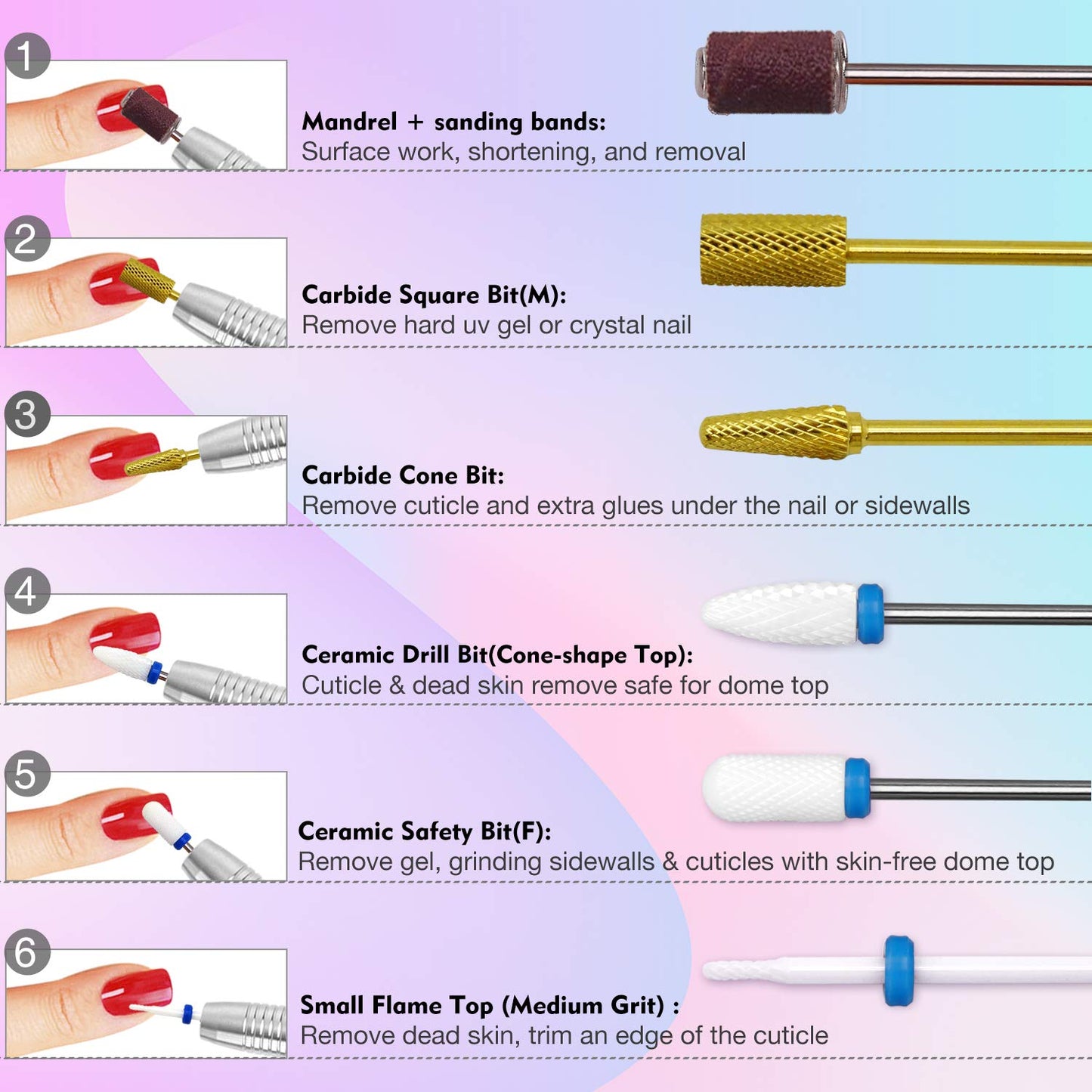 1

Mandrel + sanding bands:
Surface work, shortening, and removal

2

Carbide Square Bit(M):
Remove hard uv gel or crystal nail

3

Carbide Cone Bit:
Remove cuticle and extra glues under the nail or sidewalls

4

Ceramic Drill Bit(Cone-shape Top):
Cuticle & dead skin remove safe for dome top

5

Ceramic Safety Bit(F):
Remove gel, grinding sidewalls & cuticles with skin-free dome top

6

Small Flame Top (Medium Grit) :
Remove dead skin, trim an edge of the cuticle