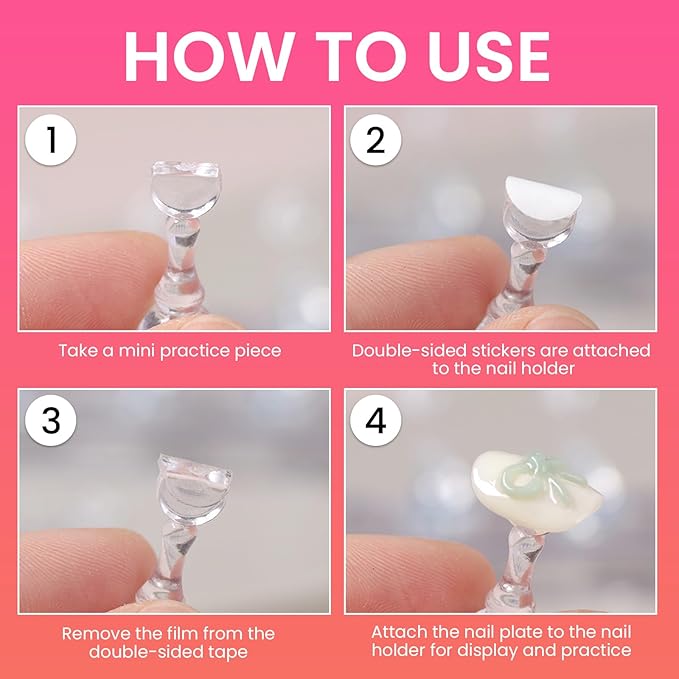 HOW TO USE

1

Take a mini practice piece

2

Double-sided stickers are attached to the nail holder

3

Remove the film from the double-sided tape

4

Attach the nail plate to the nail holder for display and practice