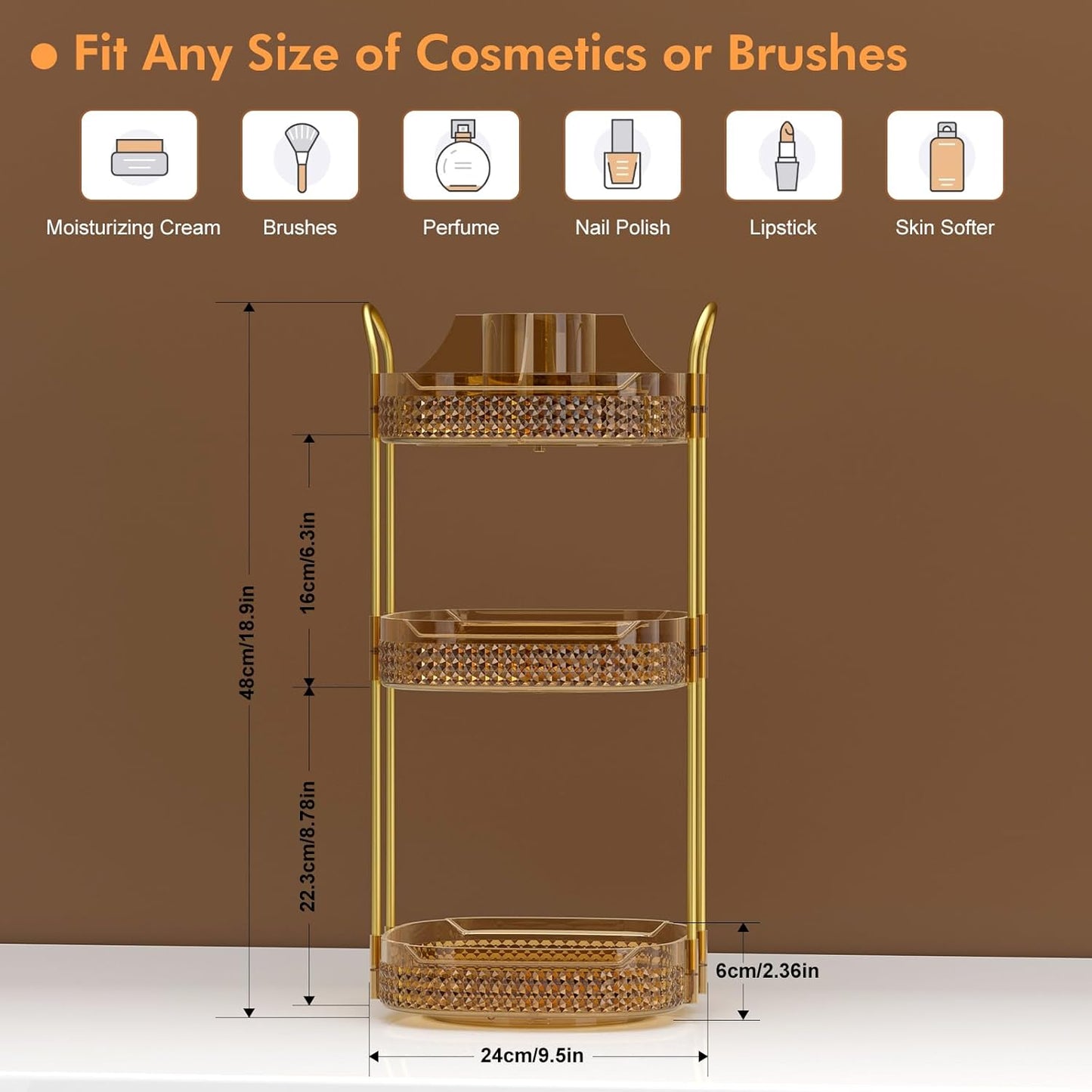 ● Fit Any Size of Cosmetics or Brushes

Moisturizing Cream

Brushes

Perfume

Nail Polish

Lipstick

Skin Softer

48cm/18.9in

16cm/6.3in

22.3cm/8.78in

6cm/2.36in

24cm/9.5in