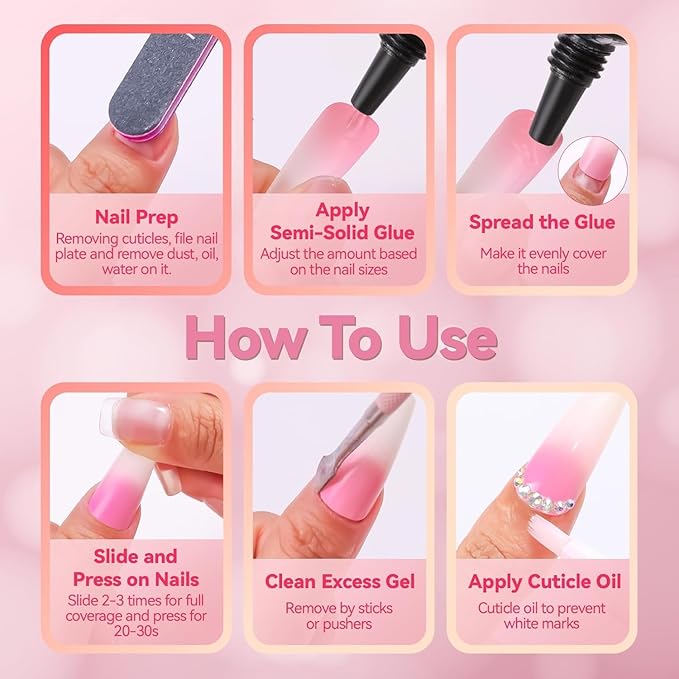 Nail Prep
Removing cuticles, file nail plate and remove dust, oil, water on it.

Apply Semi-Solid Glue
Adjust the amount based on the nail sizes

Spread the Glue
Make it evenly cover the nails

How To Use

Slide and Press on Nails
Slide 2-3 times for full coverage and press for 20-30s

Clean Excess Gel
Remove by sticks or pushers

Apply Cuticle Oil
Cuticle oil to prevent white marks