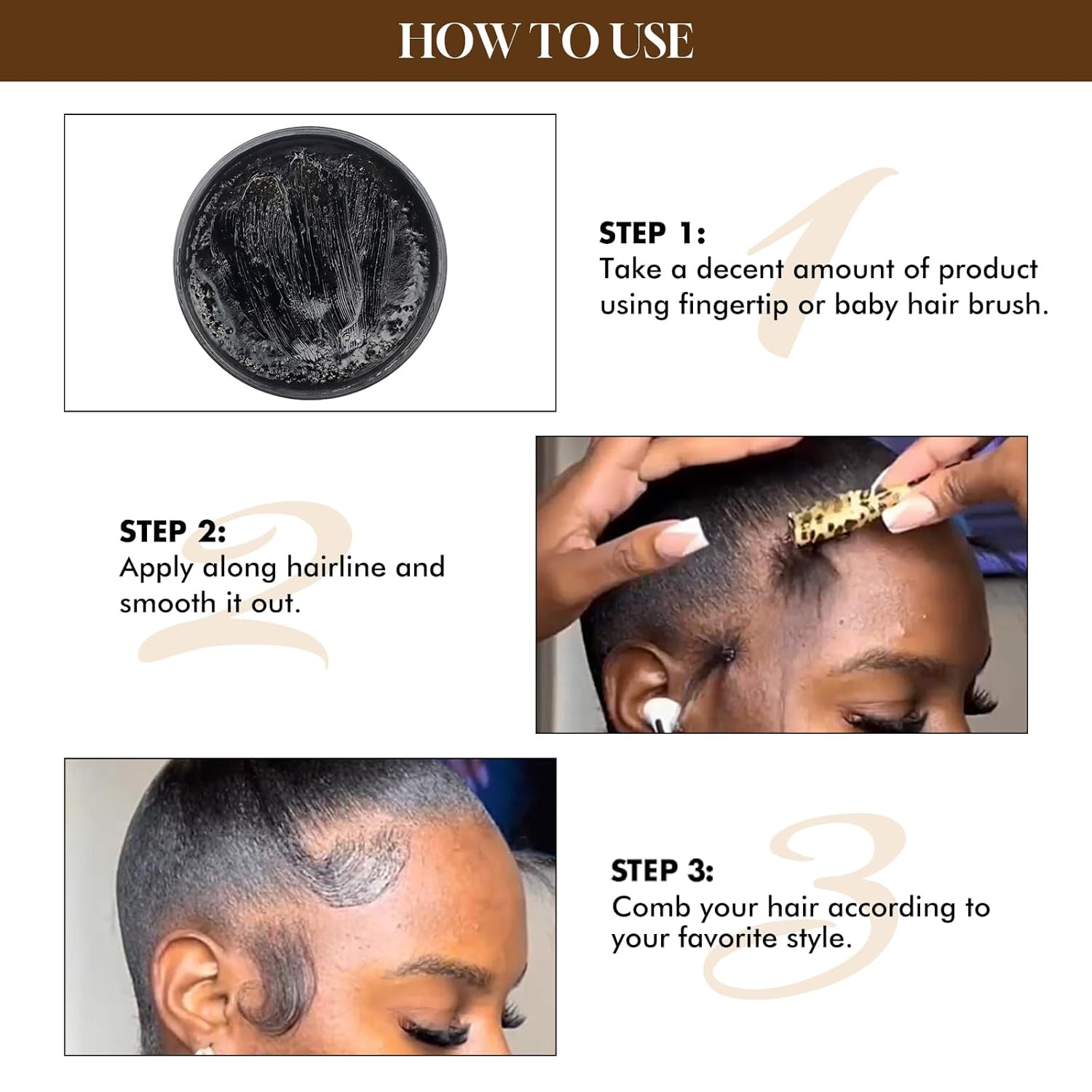 HOW TO USE

1
STEP 1:
Take a decent amount of product using fingertip or baby hair brush.

2
STEP 2:
Apply along hairline and smooth it out.

3
STEP 3:
Comb your hair according to your favorite style.