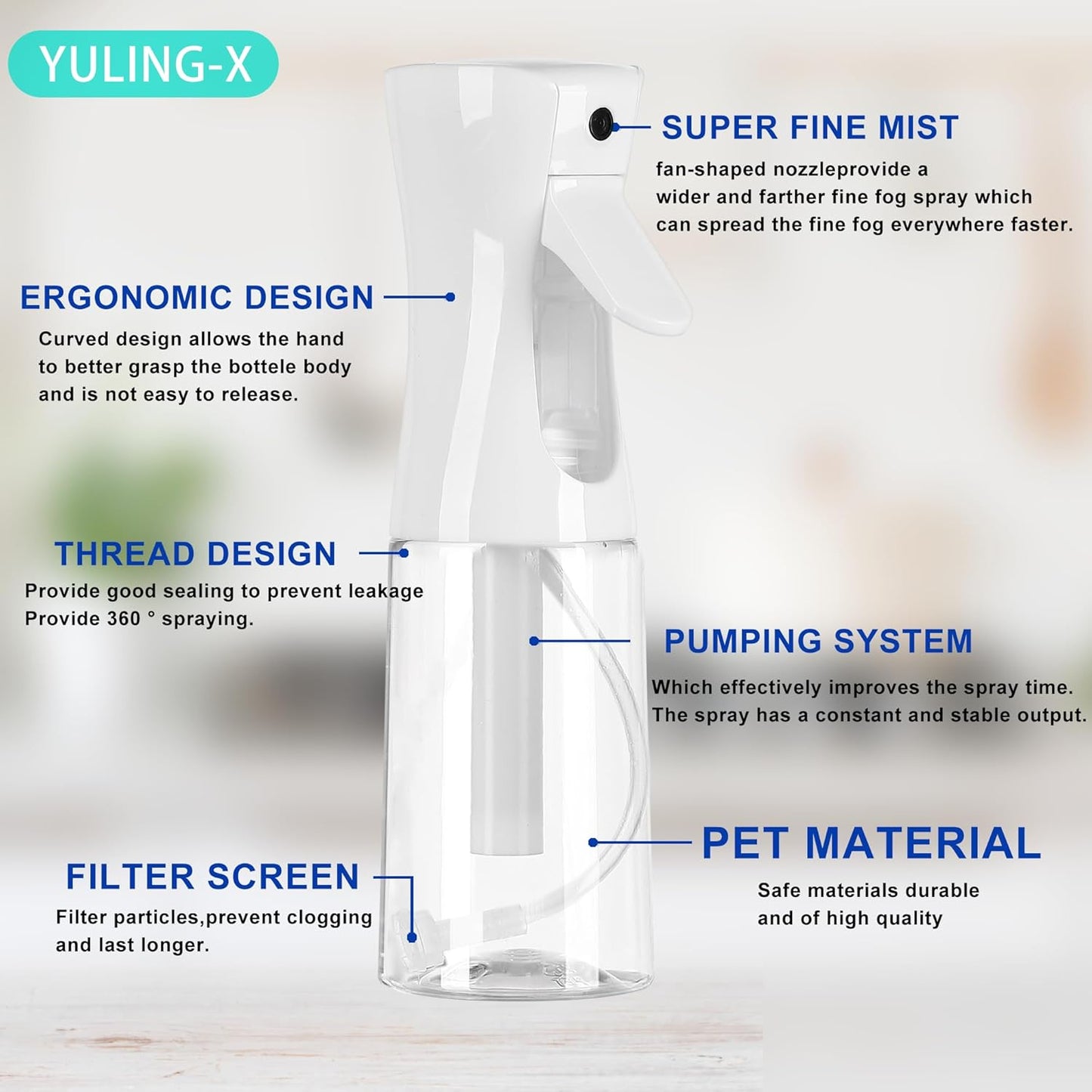 YULING-X

SUPER FINE MIST
fan-shaped nozzleprovide a wider and farther fine fog spray which can spread the fine fog everywhere faster.

ERGONOMIC DESIGN
Curved design allows the hand to better grasp the bottele body and is not easy to release.

THREAD DESIGN
Provide good sealing to prevent leakage
Provide 360 ° spraying.

PUMPING SYSTEM
Which effectively improves the spray time.
The spray has a constant and stable output.

PET MATERIAL
Safe materials durable and of high quality

FILTER SCREEN
Filter particles,prevent clogging and last longer.