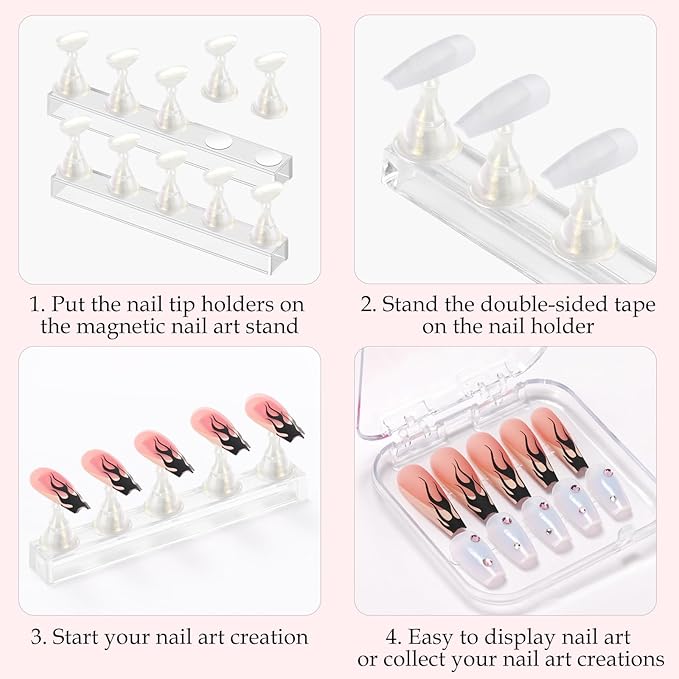 1. Put the nail tip holders on the magnetic nail art stand

2. Stand the double-sided tape on the nail holder

3. Start your nail art creation

4. Easy to display nail art or collect your nail art creations