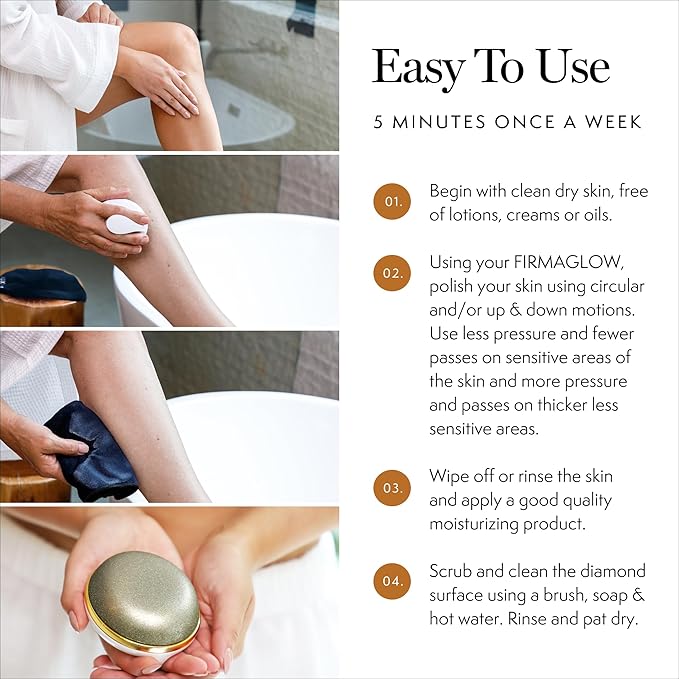 Easy To Use

5 MINUTES ONCE A WEEK

01. Begin with clean dry skin, free of lotions, creams or oils.

02. Using your FIRMAGLOW, polish your skin using circular and/or up & down motions. Use less pressure and fewer passes on sensitive areas of the skin and more pressure and passes on thicker less sensitive areas.

03. Wipe off or rinse the skin and apply a good quality moisturizing product.

04. Scrub and clean the diamond surface using a brush, soap & hot water. Rinse and pat dry.