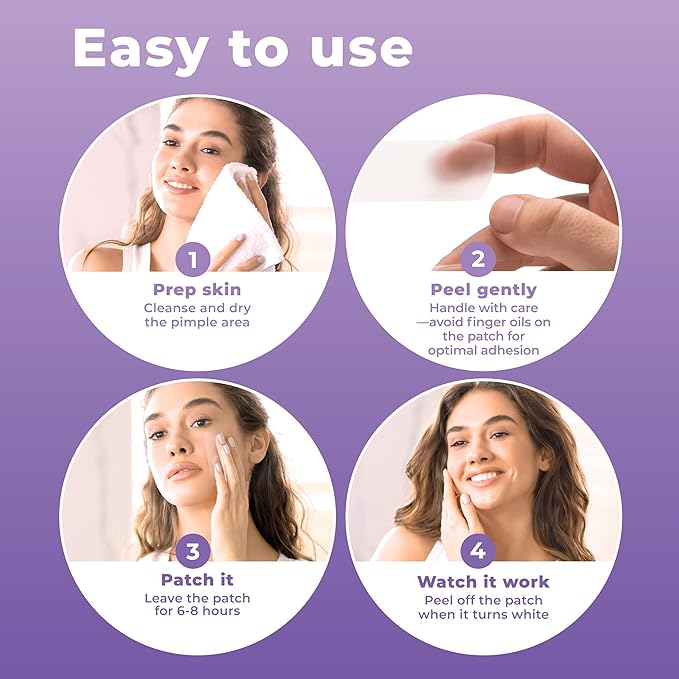 Easy to use

1
Prep skin
Cleanse and dry the pimple area

2
Peel gently
Handle with care —avoid finger oils on the patch for optimal adhesion

3
Patch it
Leave the patch for 6-8 hours

4
Watch it work
Peel off the patch when it turns white