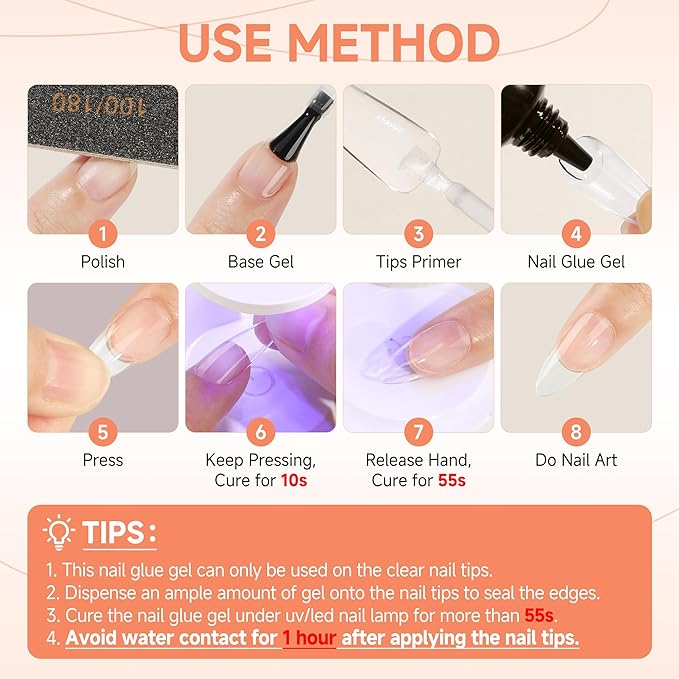 USE METHOD

100/180

1
Polish

2
Base Gel

3
Tips Primer

4
Nail Glue Gel

5
Press

6
Keep Pressing, Cure for 10s

7
Release Hand, Cure for 55s

8
Do Nail Art

TIPS:

1. This nail glue gel can only be used on the clear nail tips.
2. Dispense an ample amount of gel onto the nail tips to seal the edges.
3. Cure the nail glue gel under uv/led nail lamp for more than 55s.
4. Avoid water contact for 1 hour after applying the nail tips.