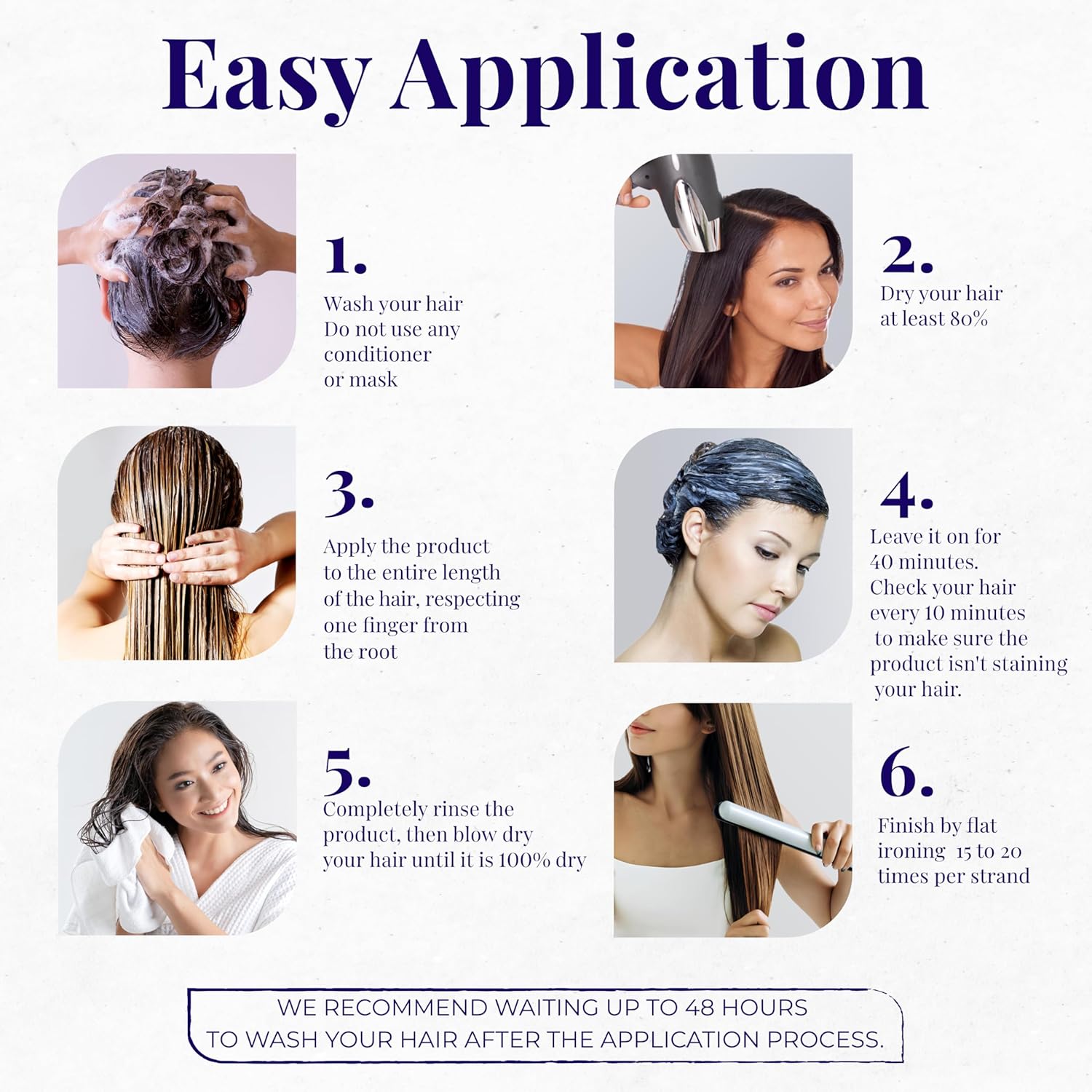 Easy Application

1.
Wash your hair
Do not use any
conditioner
or mask

2.
Dry your hair
at least 80%

3.
Apply the product
to the entire length
of the hair, respecting
one finger from
the root

4.
Leave it on for
40 minutes.
Check your hair
every 10 minutes
to make sure the
product isn't staining
your hair.

5.
Completely rinse the
product, then blow dry
your hair until it is 100% dry

6.
Finish by flat
ironing 15 to 20
times per strand

WE RECOMMEND WAITING UP TO 48 HOURS
TO WASH YOUR HAIR AFTER THE APPLICATION PROCESS.