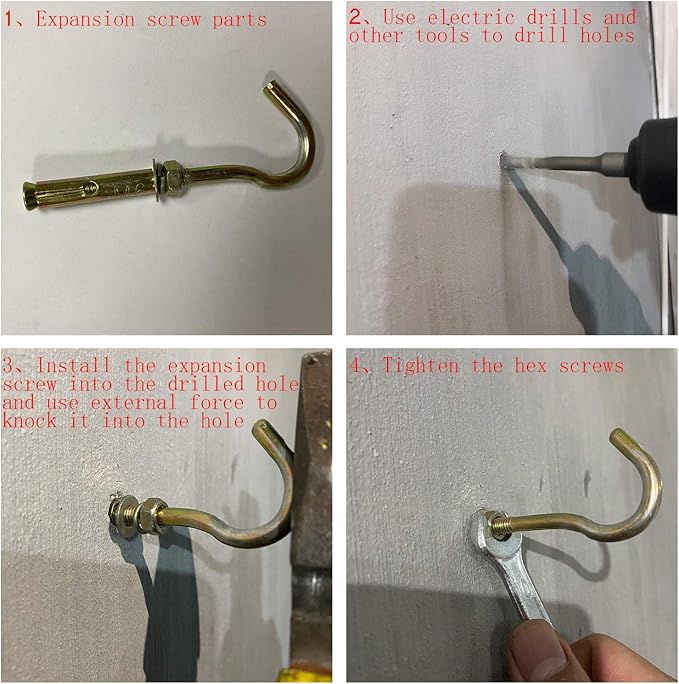 1、Expansion screw parts

2、Use electric drills and other tools to drill holes

3、Install the expansion screw into the drilled hole and use external force to knock it into the hole

4、Tighten the hex screws